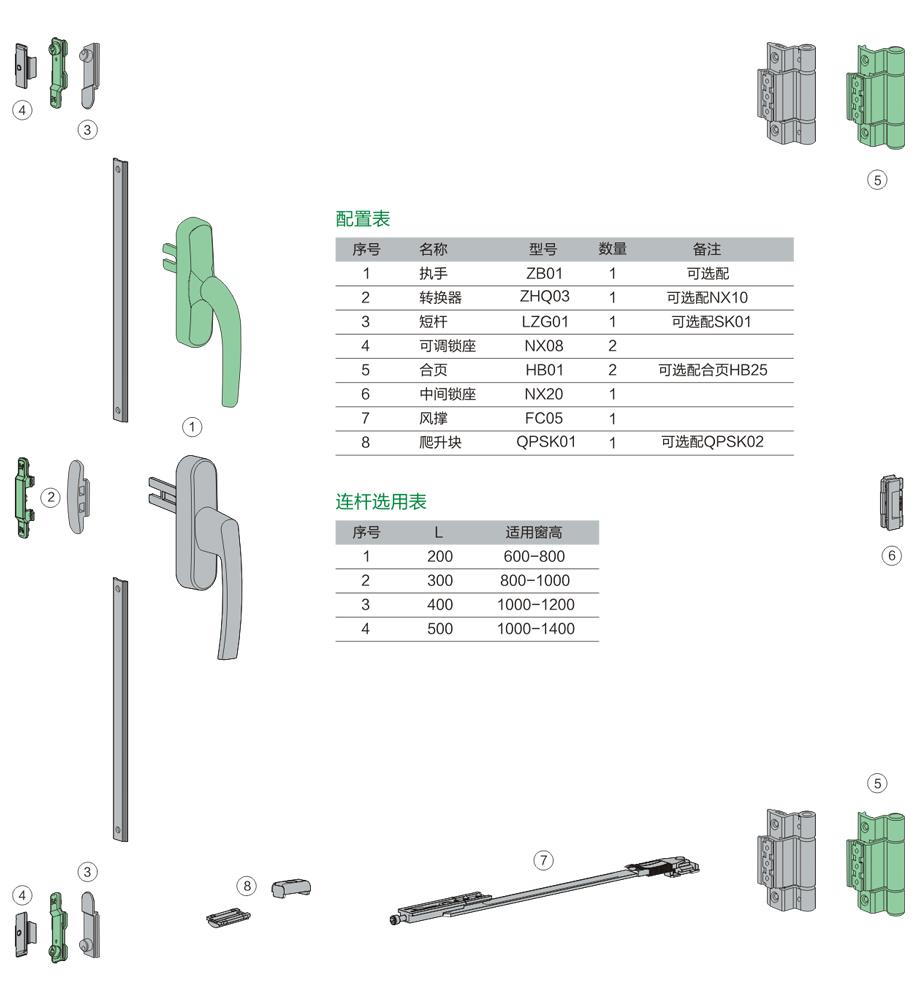 ④
③

⑤

配置表

| 序号 | 名称 | 型号 | 数量 | 备注 |
|---|---|---|---|---|
| 1 | 执手 | ZB01 | 1 | 可选配 |
| 2 | 转换器 | ZHQ03 | 1 | 可选配NX10 |
| 3 | 短杆 | LZG01 | 1 | 可选配SK01 |
| 4 | 可调锁座 | NX08 | 2 | |
| 5 | 合页 | HB01 | 2 | 可选配合页HB25 |
| 6 | 中间锁座 | NX20 | 1 | |
| 7 | 风撑 | FC05 | 1 | |
| 8 | 爬升块 | QPSK01 | 1 | 可选配QPSK02 |

①

②

连杆选用表

| 序号 | L | 适用窗高 |
|---|---|---|
| 1 | 200 | 600-800 |
| 2 | 300 | 800-1000 |
| 3 | 400 | 1000-1200 |
| 4 | 500 | 1000-1400 |

⑥

⑤

③
④
⑧
⑦